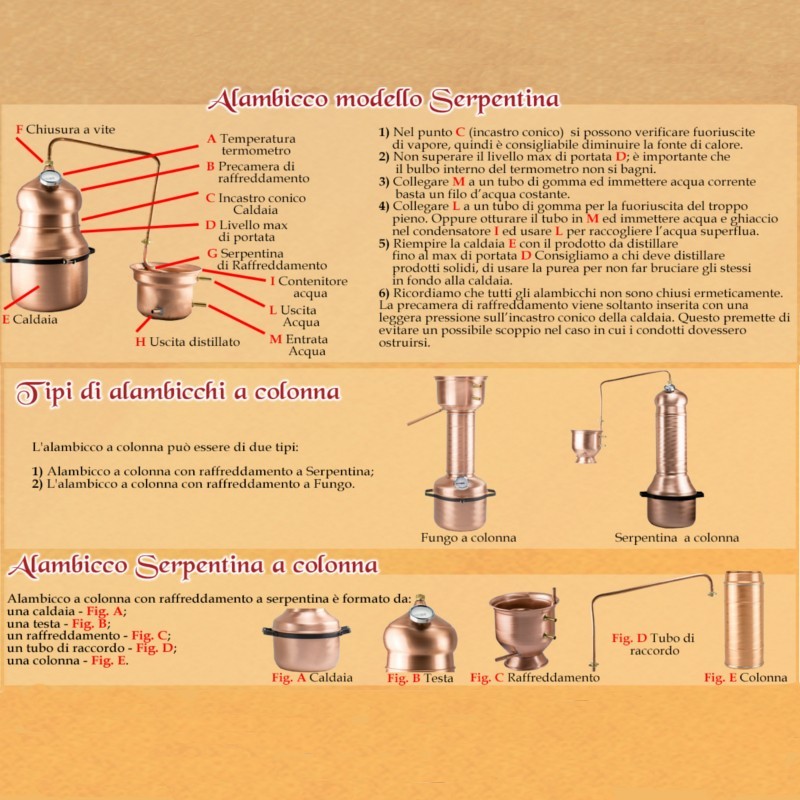 Alambicco modello Serpentina

F Chiusura a vite

A Temperatura termometro

B Precamera di raffreddamento

C Incastro conico Caldaia

D Livello max di portata

G Serpentina di Raffreddamento

I Contenitore acqua

L Uscita Acqua

M Entrata Acqua

E Caldaia

H Uscita distillato

1) Nel punto C (incastro conico) si possono verificare fuoriuscite di vapore, quindi è consigliabile diminuire la fonte di calore.
2) Non superare il livello max di portata D; è importante che il bulbo interno del termometro non si bagni.
3) Collegare M a un tubo di gomma ed immettere acqua corrente basta un filo d'acqua costante.
4) Collegare L a un tubo di gomma per la fuoriuscita del troppo pieno. Oppure otturare il tubo in M ed immettere acqua e ghiaccio nel condensatore I ed usare L per raccogliere l'acqua superflua.
5) Riempire la caldaia E con il prodotto da distillare fino al max di portata D Consigliamo a chi deve distillare prodotti solidi, di usare la purea per non far bruciare gli stessi in fondo alla caldaia.
6) Ricordiamo che tutti gli alambicchi non sono chiusi ermeticamente. La precamera di raffreddamento viene soltanto inserita con una leggera pressione sull'incastro conico della caldaia. Questo premette di evitare un possibile scoppio nel caso in cui i condotti dovessero ostruirsi.

Tipi di alambicchi a colonna

L'alambicco a colonna può essere di due tipi:

1) Alambicco a colonna con raffreddamento a Serpentina;
2) L'alambicco a colonna con raffreddamento a Fungo.

Fungo a colonna

Serpentina a colonna

Alambicco Serpentina a colonna

Alambicco a colonna con raffreddamento a serpentina è formato da:
una caldaia - Fig. A;
una testa - Fig. B;
un raffreddamento - Fig. C;
un tubo di raccordo - Fig. D;
una colonna - Fig. E.

Fig. A Caldaia

Fig. B Testa

Fig. C Raffreddamento

Fig. D Tubo di raccordo

Fig. E Colonna